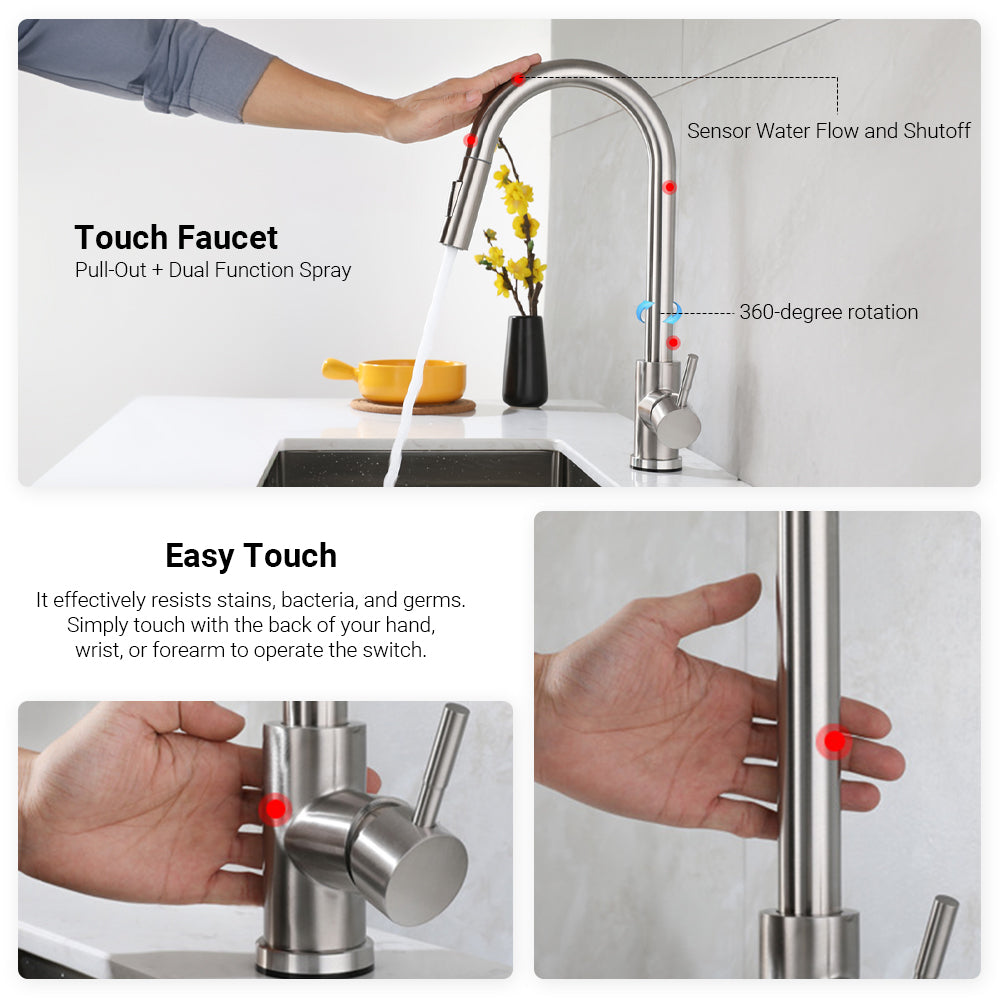 Sensor Water Flow and Shutoff

Touch Faucet
Pull-Out + Dual Function Spray

360-degree rotation

Easy Touch
It effectively resists stains, bacteria, and germs. Simply touch with the back of your hand, wrist, or forearm to operate the switch.